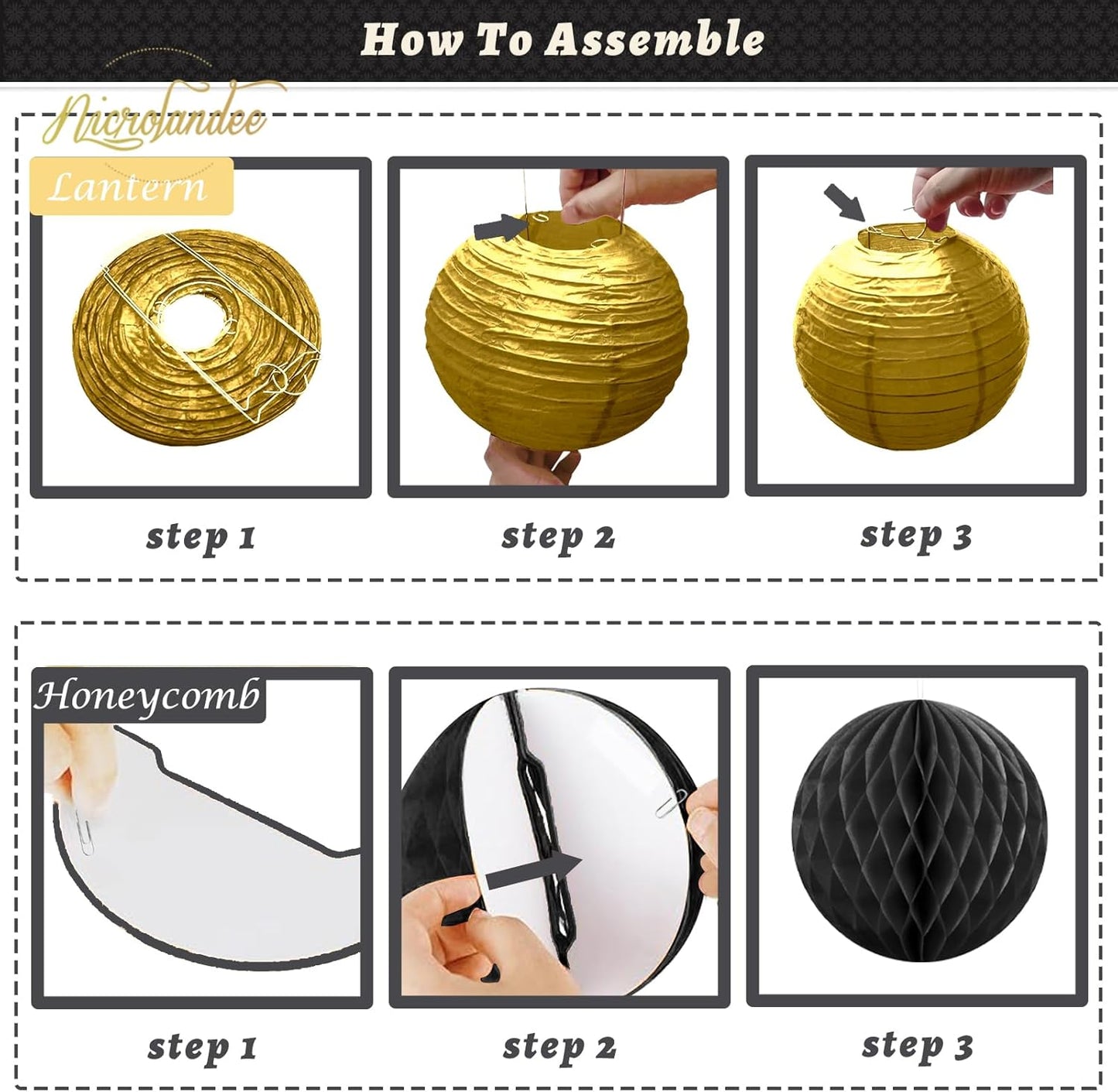 How To Assemble

Nicrolandee

Lantern

step 1

step 2

step 3

Honeycomb

step 1

step 2

step 3