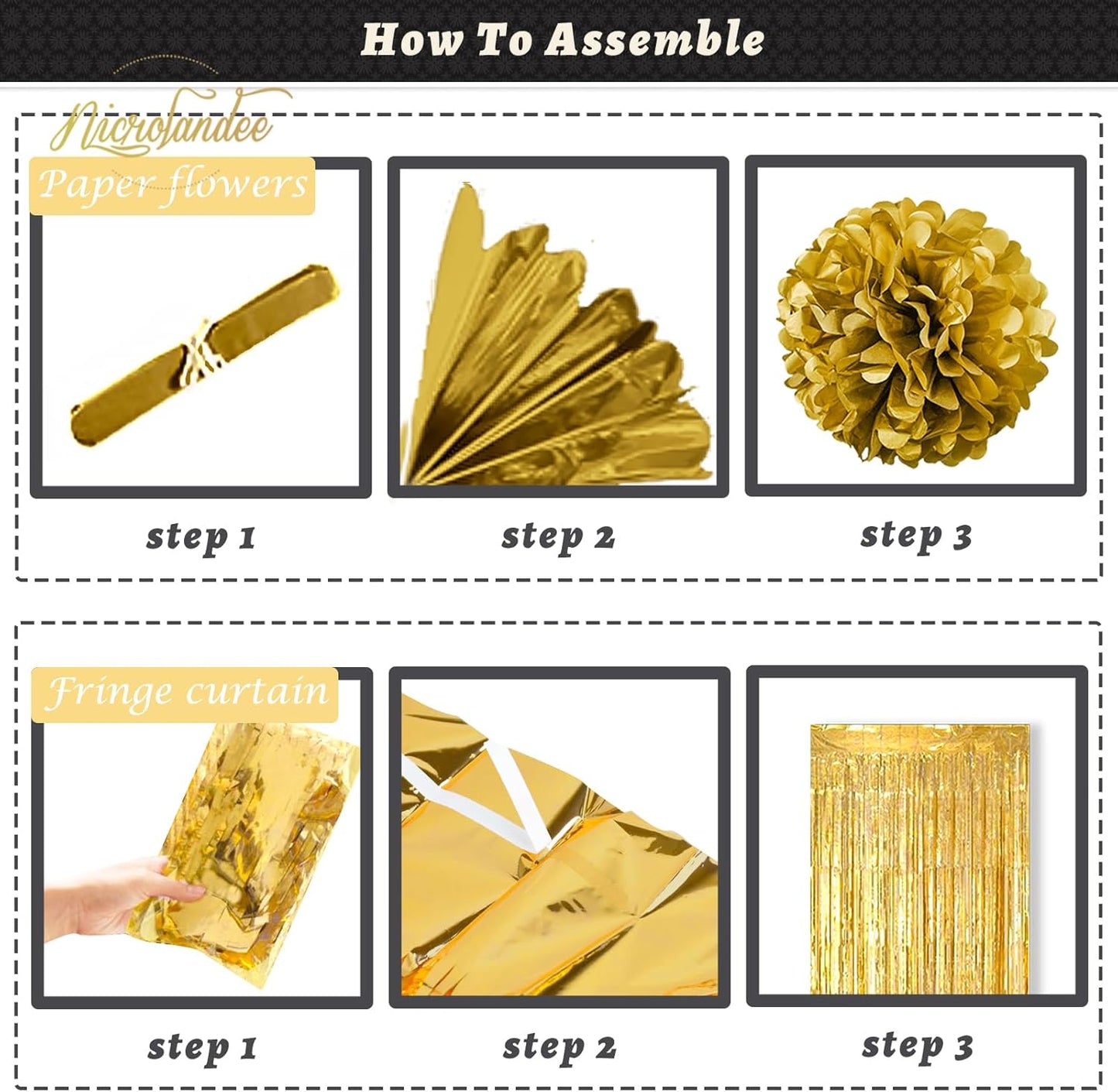 How To Assemble

Nicrolandee

Paper flowers

step 1

step 2

step 3

Fringe curtain

step 1

step 2

step 3